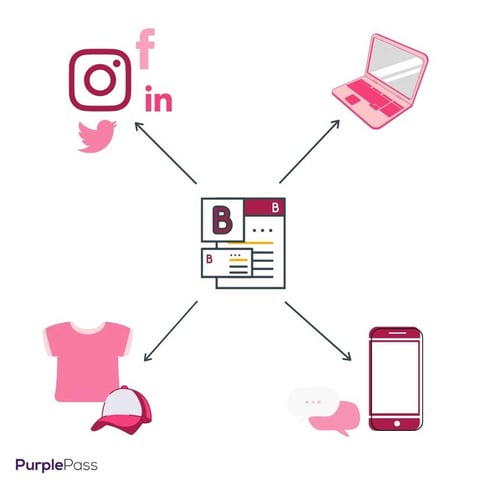 f
in
B
B
B
PurplePass