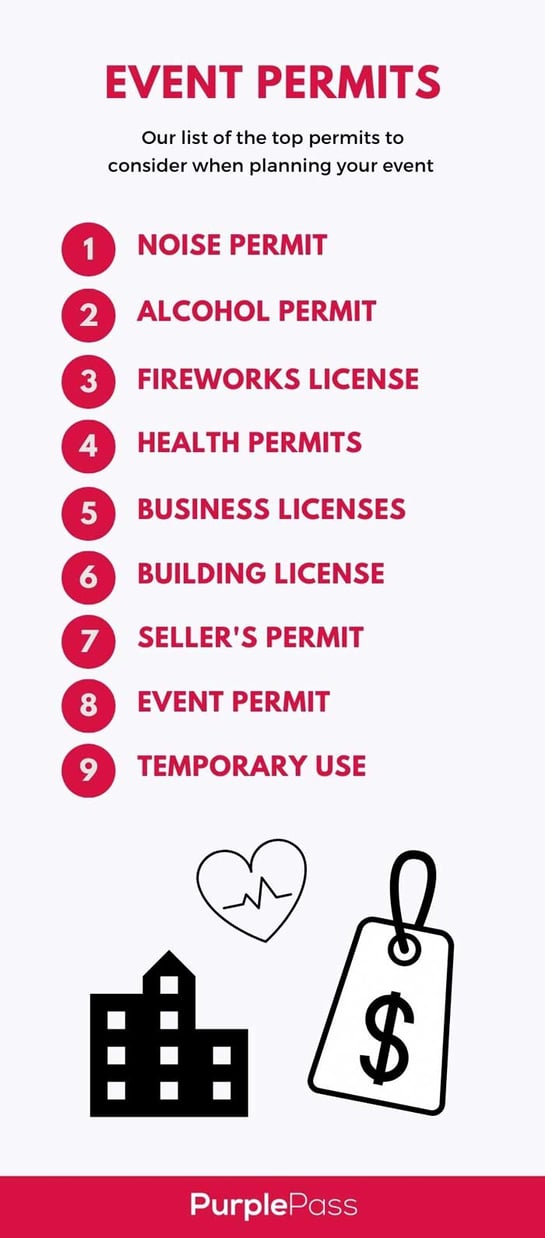 EVENT PERMITS

Our list of the top permits to consider when planning your event

1 NOISE PERMIT
2 ALCOHOL PERMIT
3 FIREWORKS LICENSE
4 HEALTH PERMITS
5 BUSINESS LICENSES
6 BUILDING LICENSE
7 SELLER'S PERMIT
8 EVENT PERMIT
9 TEMPORARY USE

$

PurplePass