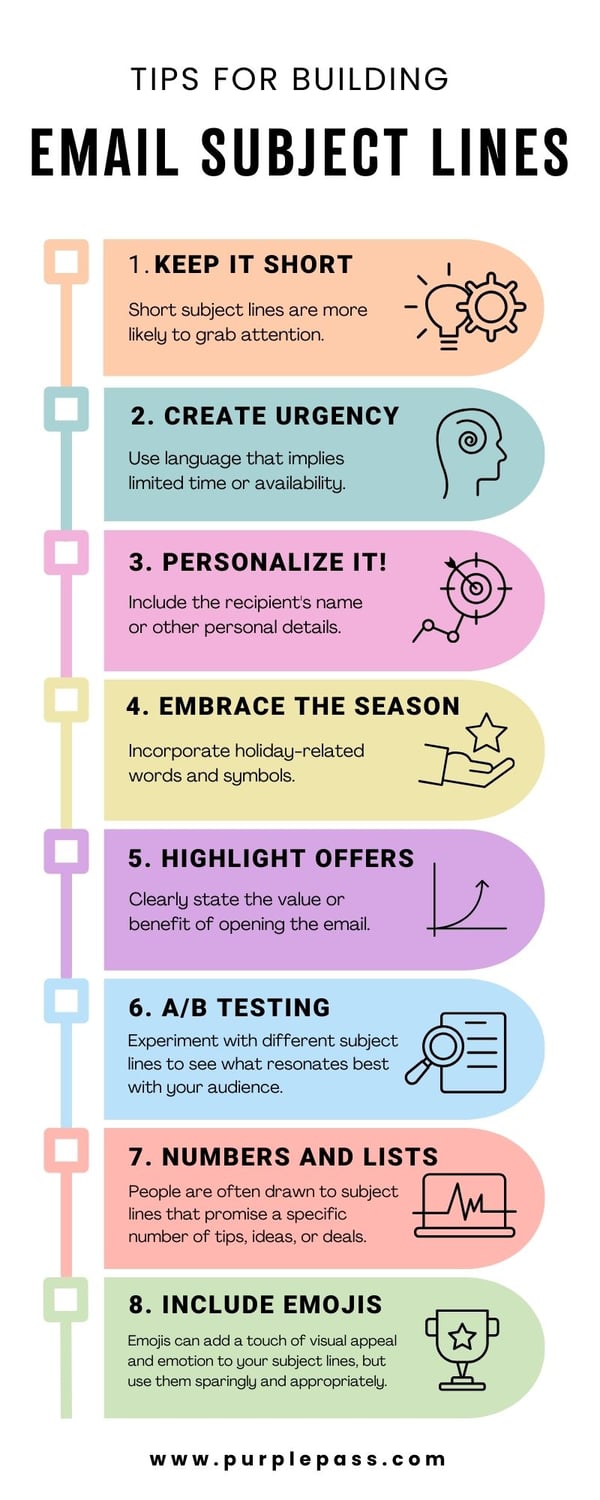 TIPS FOR BUILDING

EMAIL SUBJECT LINES

1. KEEP IT SHORT

Short subject lines are more likely to grab attention.

2. CREATE URGENCY

Use language that implies limited time or availability.

3. PERSONALIZE IT!

Include the recipient's name or other personal details.

4. EMBRACE THE SEASON

Incorporate holiday-related words and symbols.

5. HIGHLIGHT OFFERS

Clearly state the value or benefit of opening the email.

6. A/B TESTING

Experiment with different subject lines to see what resonates best with your audience.

7. NUMBERS AND LISTS

People are often drawn to subject lines that promise a specific number of tips, ideas, or deals.

8. INCLUDE EMOJIS

Emojis can add a touch of visual appeal and emotion to your subject lines, but use them sparingly and appropriately.

www.purplepass.com